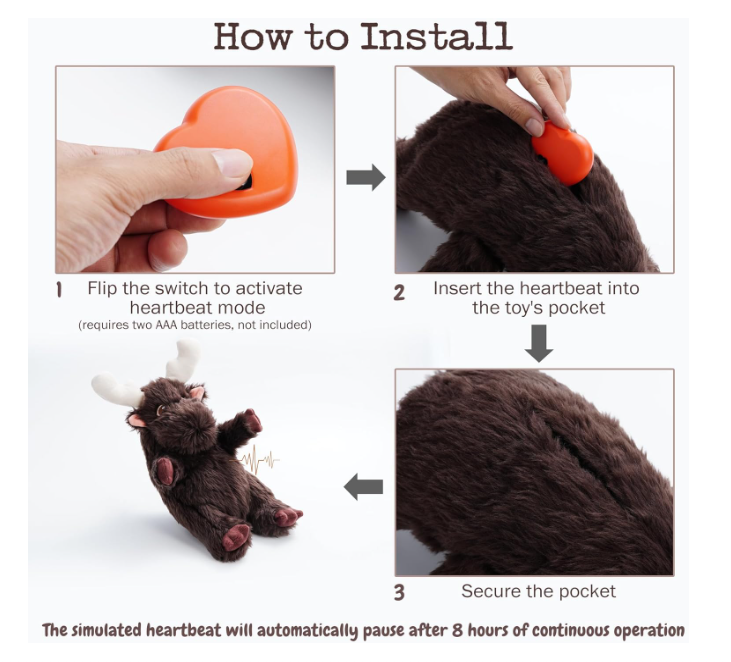 How to Install

1 Flip the switch to activate heartbeat mode
(requires two AAA batteries, not included)

2 Insert the heartbeat into the toy's pocket

3 Secure the pocket

The simulated heartbeat will automatically pause after 8 hours of continuous operation